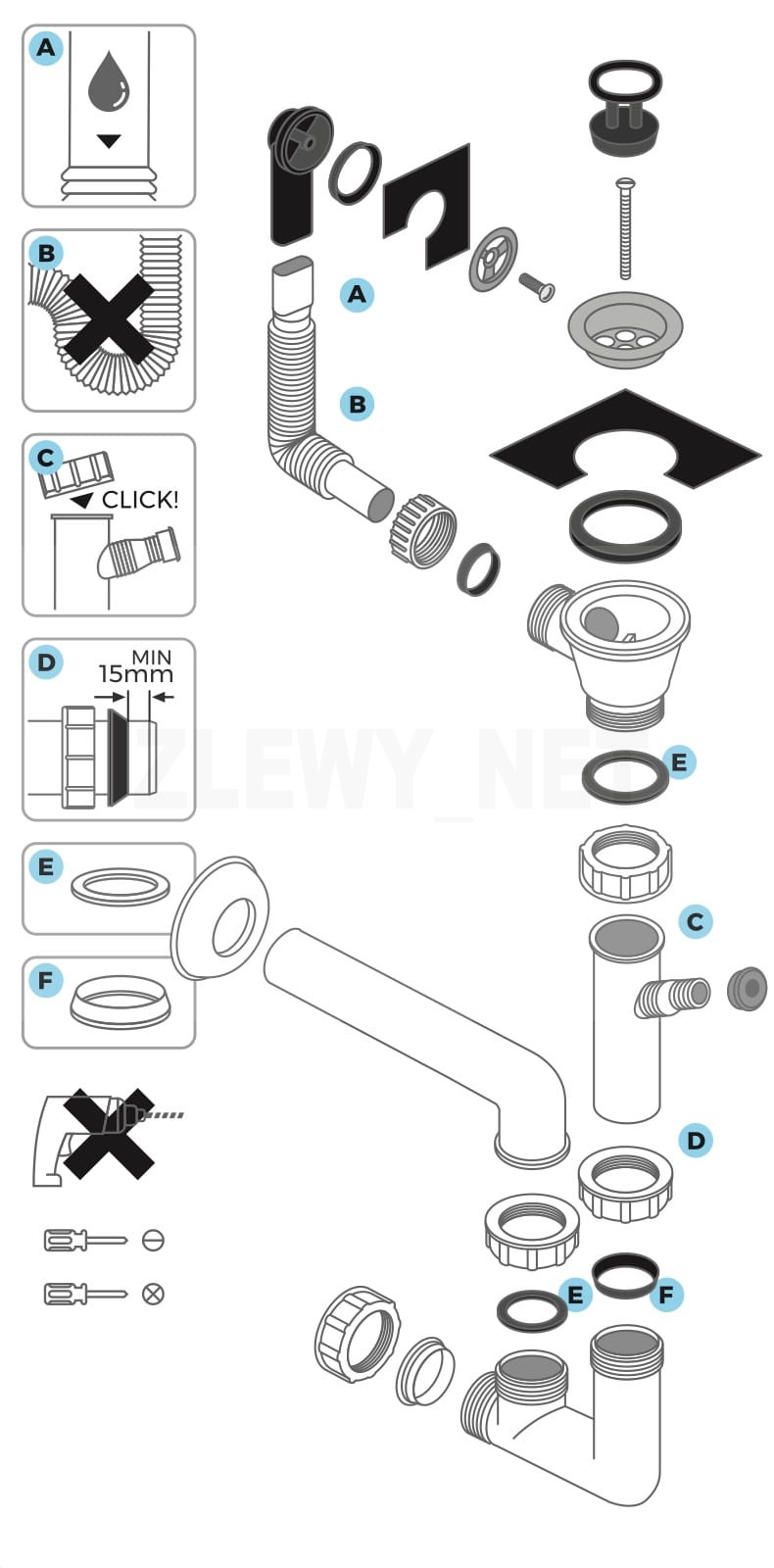 A

B

C
CLICK!

D
MIN
15mm

E

F

A

B

ZLEWY_NET

E

C

D

E F